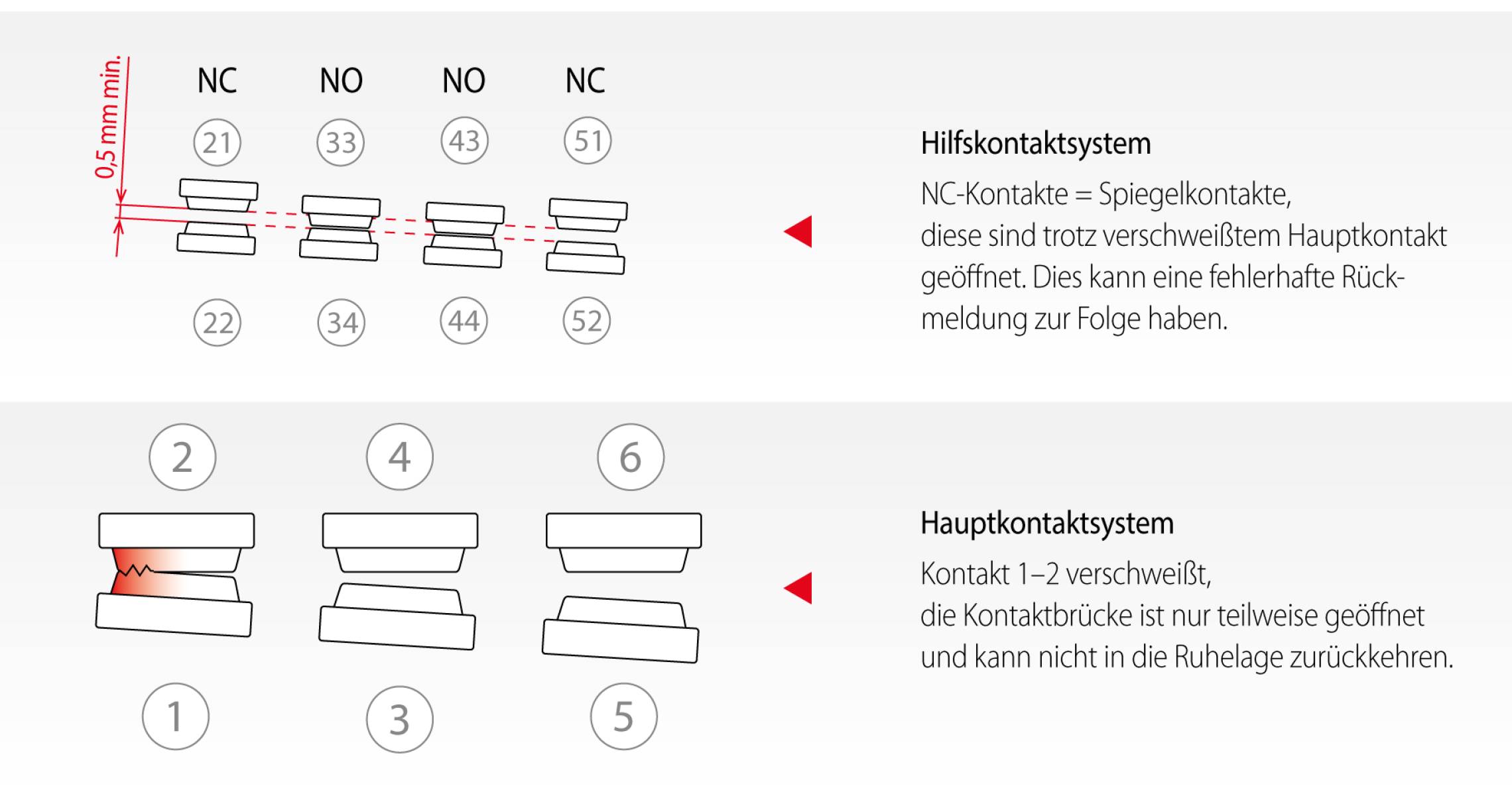 0,5 mm min.

NC NO NO NC

21 33 43 51

22 34 44 52

Hilfskontaktsystem

NC-Kontakte = Spiegelkontakte, diese sind trotz verschweißtem Hauptkontakt geöffnet. Dies kann eine fehlerhafte Rückmeldung zur Folge haben.

2 4 6

1 3 5

Hauptkontaktsystem

Kontakt 1–2 verschweißt, die Kontaktbrücke ist nur teilweise geöffnet und kann nicht in die Ruhelage zurückkehren.